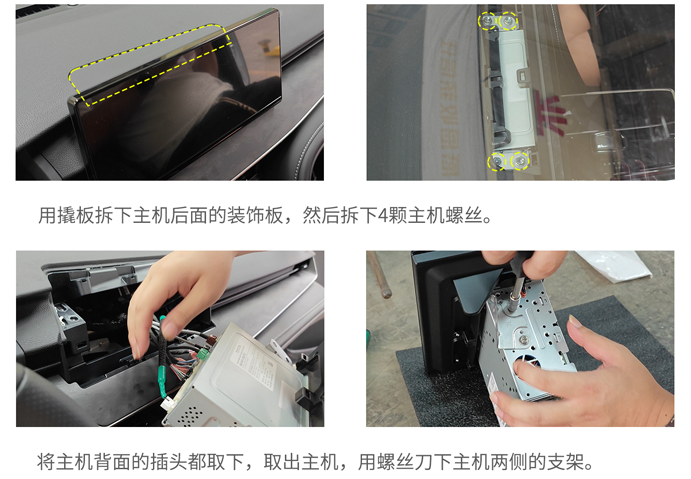 用撬板拆下主机后面的装饰板，然后拆下4颗主机螺丝。

将主机背面的插头都取下，取出主机，用螺丝刀下主机两侧的支架。