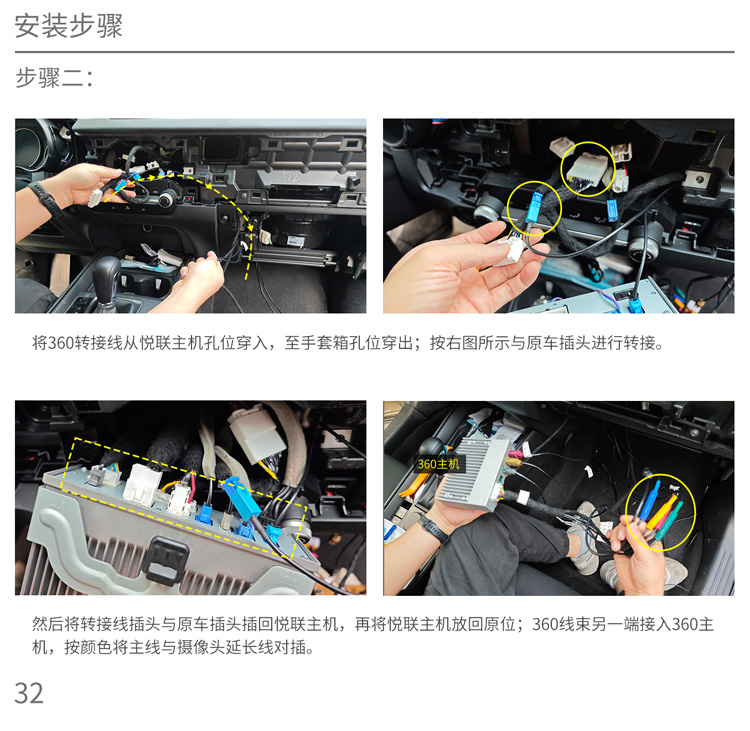 安装步骤

步骤二：

将360转接线从悦联主机孔位穿入，至手套箱孔位穿出；按右图所示与原车插头进行转接。

360主机

然后将转接线插头与原车插头插回悦联主机，再将悦联主机放回原位；360线束另一端接入360主机，按颜色将主线与摄像头延长线对插。

32